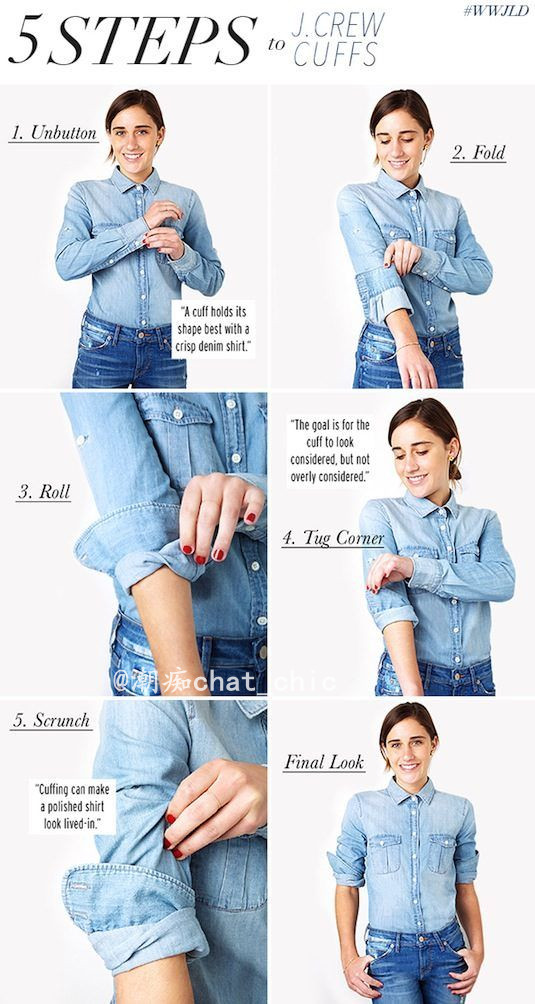 5 STEPS to J.CREW CUFFS

#WWJLD

1. Unbutton

"A cuff holds its shape best with a crisp denim shirt."

2. Fold

3. Roll

"The goal is for the cuff to look considered, but not overly considered."

4. Tug Corner

@潮痴chat_chic

5. Scrunch

"Cuffing can make a polished shirt look lived-in."

Final Look